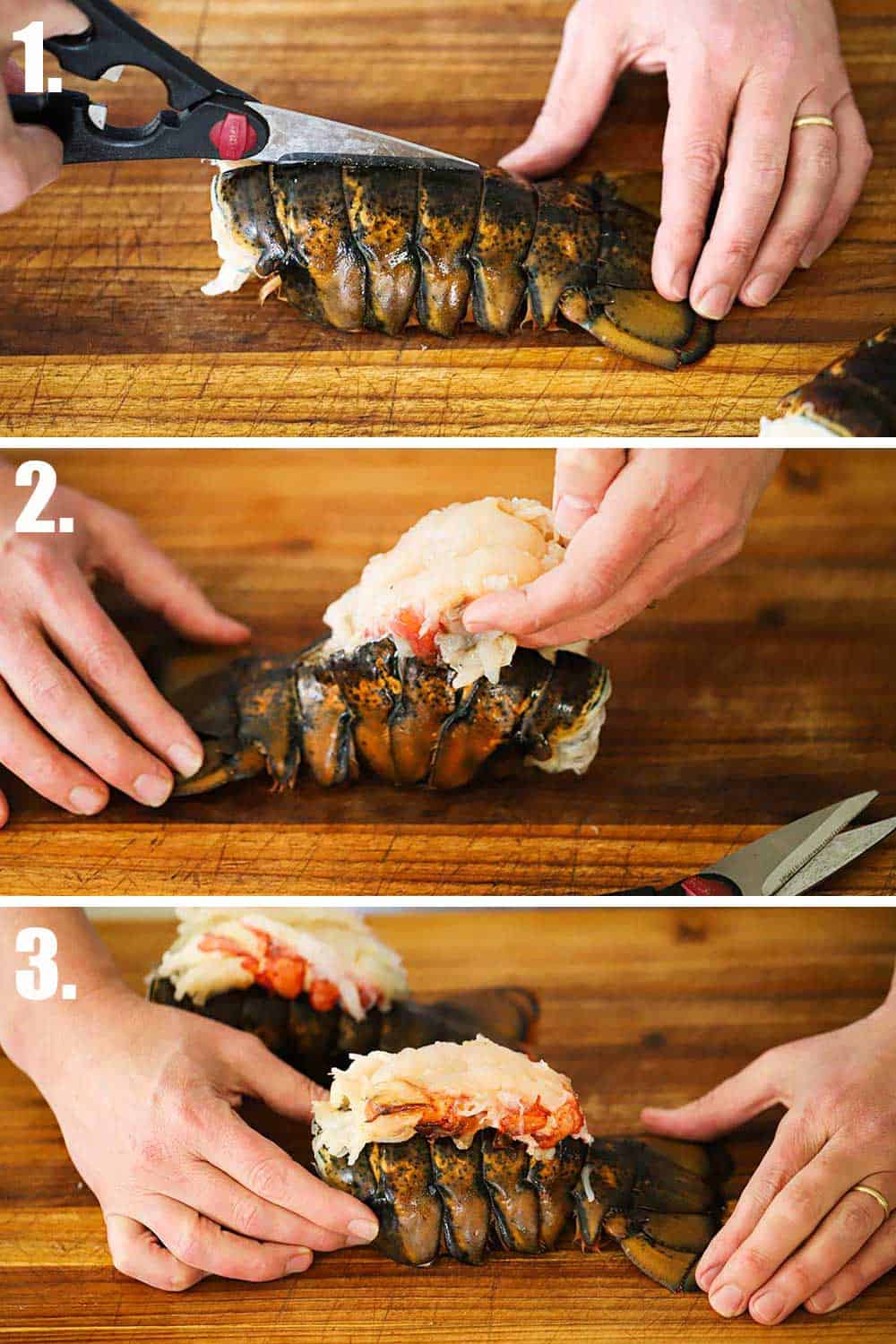 1.

2.

3.